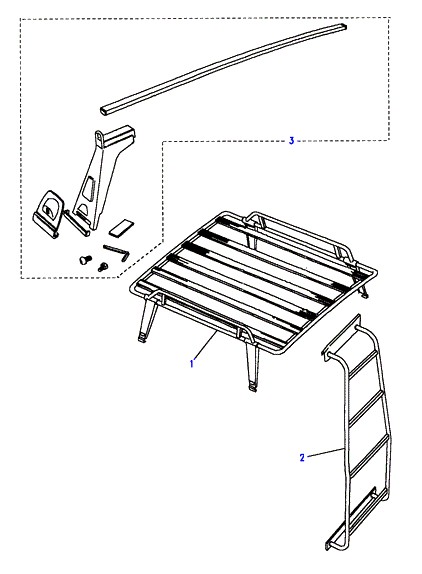 3

1

2