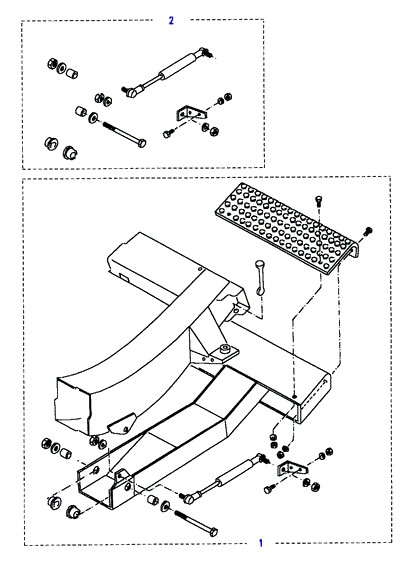 2

1