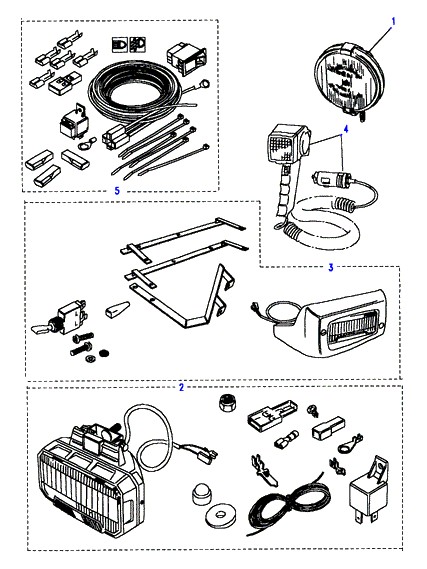 1
4
5
3
2