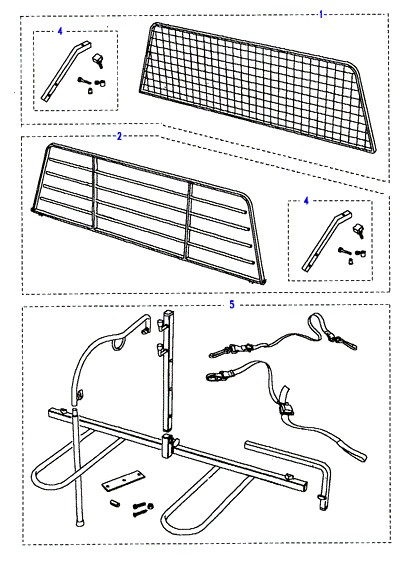 1

4

2

4

5