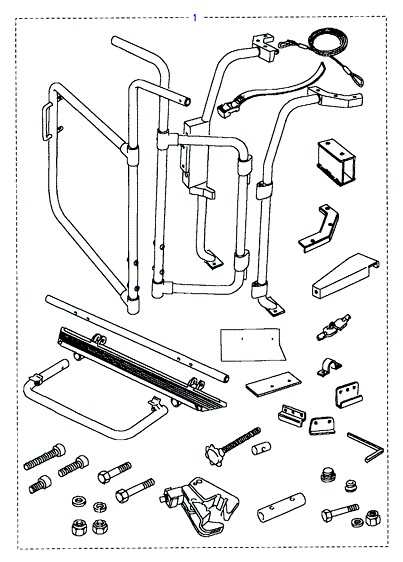 1