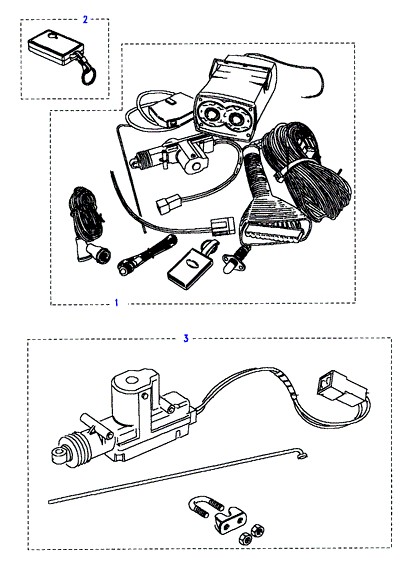 2

1

3